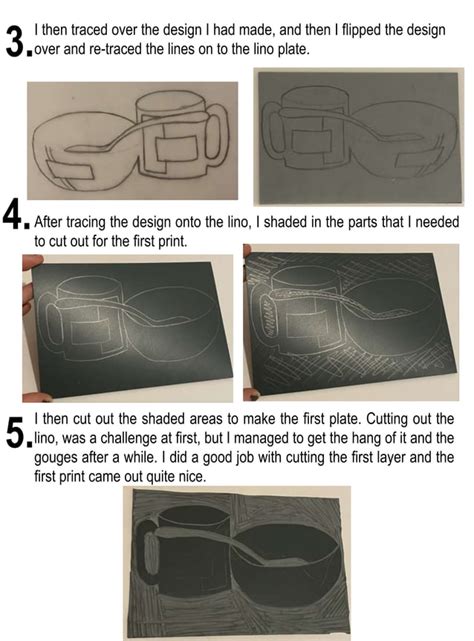 3. I then traced over the design I had made, and then I flipped the design over and re-traced the lines on to the lino plate.

4. After tracing the design onto the lino, I shaded in the parts that I needed to cut out for the first print.

5. I then cut out the shaded areas to make the first plate. Cutting out the lino, was a challenge at first, but I managed to get the hang of it and the gouges after a while. I did a good job with cutting the first layer and the first print came out quite nice.