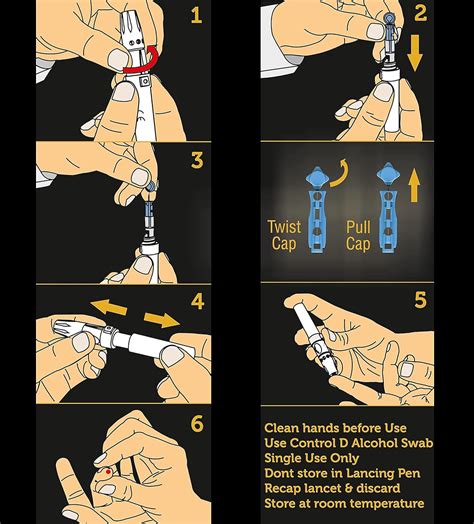 1

2

3

Twist Cap

Pull Cap

4

5

6

Clean hands before Use
Use Control D Alcohol Swab
Single Use Only
Dont store in Lancing Pen
Recap lancet & discard
Store at room temperature