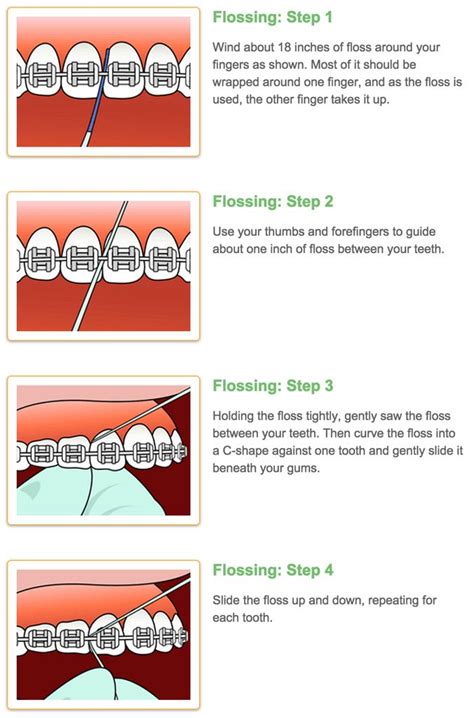 Flossing: Step 1

Wind about 18 inches of floss around your fingers as shown. Most of it should be wrapped around one finger, and as the floss is used, the other finger takes it up.

Flossing: Step 2

Use your thumbs and forefingers to guide about one inch of floss between your teeth.

Flossing: Step 3

Holding the floss tightly, gently saw the floss between your teeth. Then curve the floss into a C-shape against one tooth and gently slide it beneath your gums.

Flossing: Step 4

Slide the floss up and down, repeating for each tooth.