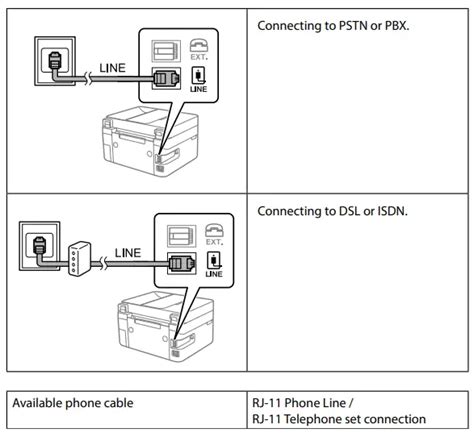 | LINE EXT. LINE | Connecting to PSTN or PBX. |
|---|---|
| LINE EXT. LINE | Connecting to DSL or ISDN. |

| Available phone cable | RJ-11 Phone Line / RJ-11 Telephone set connection |
|---|---|