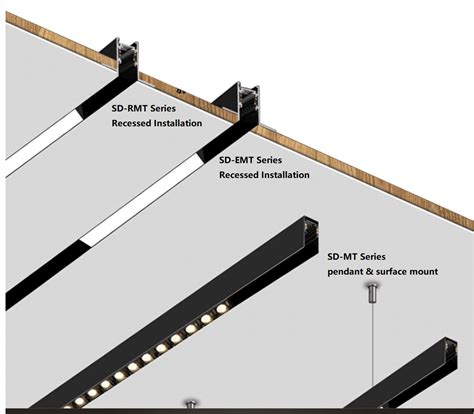 SD-RMT Series
Recessed Installation

SD-EMT Series
Recessed Installation

SD-MT Series
pendant & surface mount