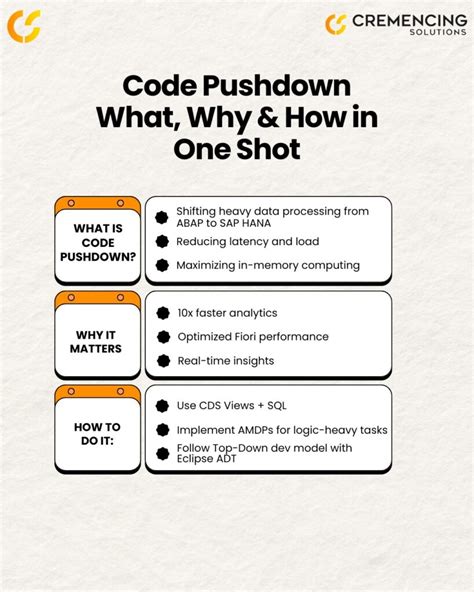 CREMENCING SOLUTIONS

Code Pushdown What, Why & How in One Shot

WHAT IS CODE PUSHDOWN?

Shifting heavy data processing from ABAP to SAP HANA

Reducing latency and load

Maximizing in-memory computing

WHY IT MATTERS

10x faster analytics

Optimized Fiori performance

Real-time insights

HOW TO DO IT:

Use CDS Views + SQL

Implement AMDPs for logic-heavy tasks

Follow Top-Down dev model with Eclipse ADT