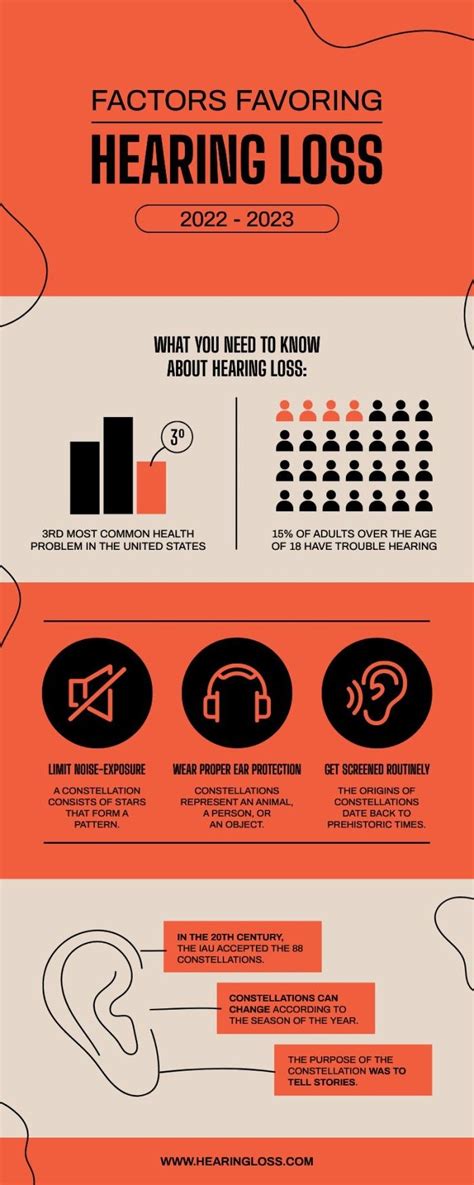 FACTORS FAVORING

HEARING LOSS

2022 - 2023

WHAT YOU NEED TO KNOW ABOUT HEARING LOSS:

3º

3RD MOST COMMON HEALTH PROBLEM IN THE UNITED STATES

15% OF ADULTS OVER THE AGE OF 18 HAVE TROUBLE HEARING

LIMIT NOISE-EXPOSURE

A CONSTELLATION CONSISTS OF STARS THAT FORM A PATTERN.

WEAR PROPER EAR PROTECTION

CONSTELLATIONS REPRESENT AN ANIMAL, A PERSON, OR AN OBJECT.

GET SCREENED ROUTINELY

THE ORIGINS OF CONSTELLATIONS DATE BACK TO PREHISTORIC TIMES.

IN THE 20TH CENTURY, THE IAU ACCEPTED THE 88 CONSTELLATIONS.

CONSTELLATIONS CAN CHANGE ACCORDING TO THE SEASON OF THE YEAR.

THE PURPOSE OF THE CONSTELLATION WAS TO TELL STORIES.

WWW.HEARINGLOSS.COM