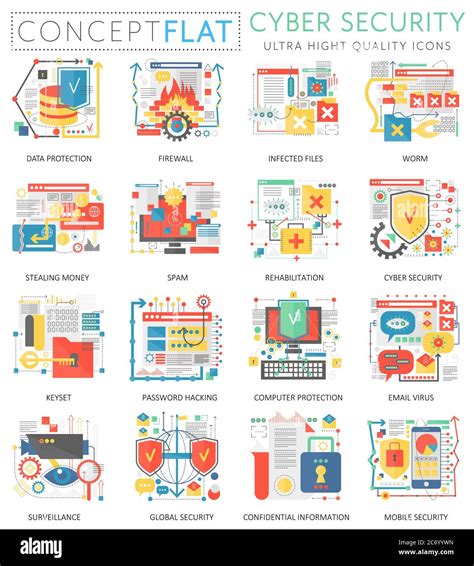 CONCEPTFLAT
CYBER SECURITY
ULTRA HIGHT QUALITY ICONS

DATA PROTECTION
FIREWALL
INFECTED FILES
WORM

STEALING MONEY
SPAM
REHABILITATION
CYBER SECURITY

KEYSET
PASSWORD HACKING
COMPUTER PROTECTION
EMAIL VIRUS

SURVEILLANCE
GLOBAL SECURITY
CONFIDENTIAL INFORMATION
MOBILE SECURITY

alamy
Image ID: 2C6YYWN
www.alamy.com