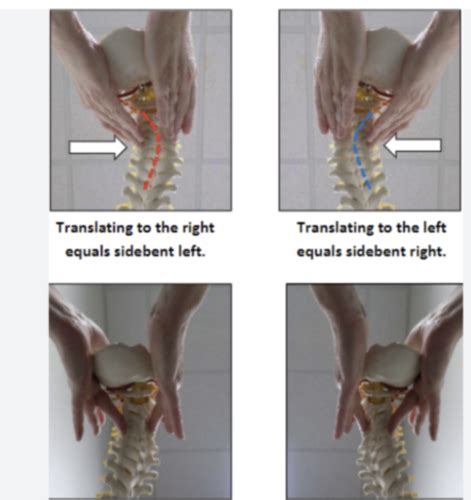 Translating to the right equals sidebent left.

Translating to the left equals sidebent right.