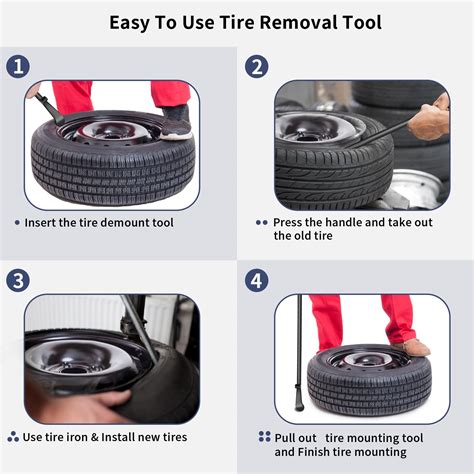 Easy To Use Tire Removal Tool

1

Insert the tire demount tool

2

Press the handle and take out the old tire

3

Use tire iron & Install new tires

4

Pull out  tire mounting tool and Finish tire mounting