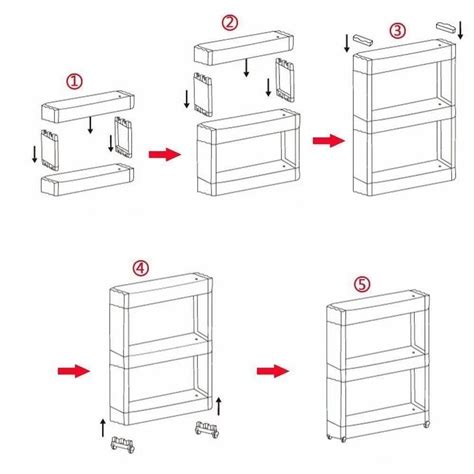 ①

②

③

④

⑤