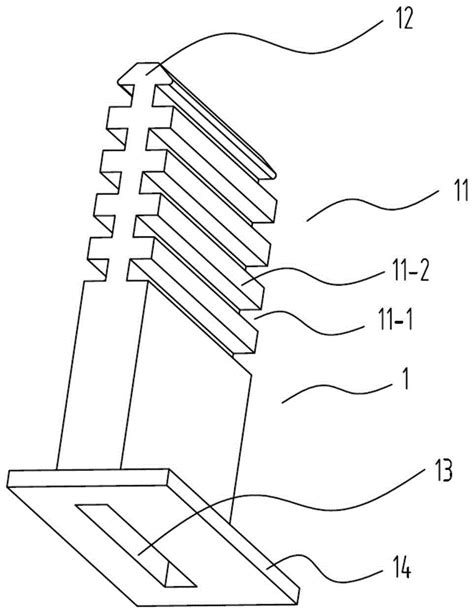 12
11
11-2
11-1
1
13
14