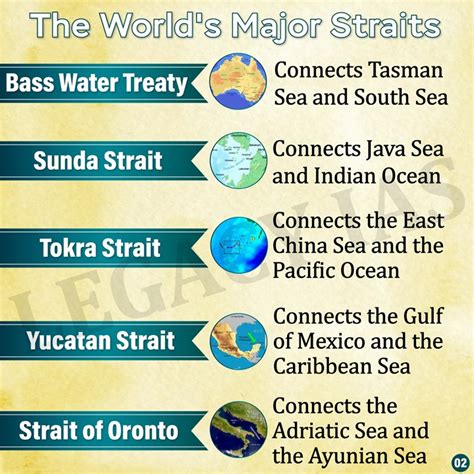 The World's Major Straits

Bass Water Treaty

Connects Tasman Sea and South Sea

Sunda Strait

Connects Java Sea and Indian Ocean

Tokra Strait

Connects the East China Sea and the Pacific Ocean

Yucatan Strait

Connects the Gulf of Mexico and the Caribbean Sea

Strait of Oronto

Connects the Adriatic Sea and the Ayunian Sea

LEGACY IAS

02