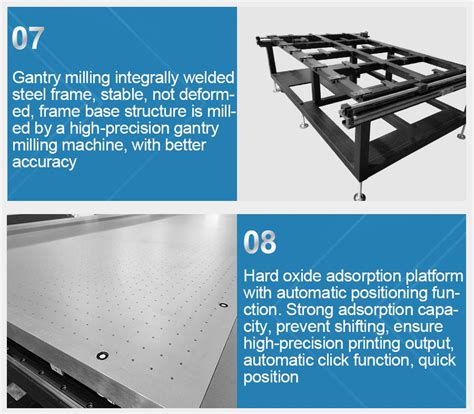 07

Gantry milling integrally welded steel frame, stable, not deformed, frame base structure is milled by a high-precision gantry milling machine, with better accuracy

08

Hard oxide adsorption platform with automatic positioning function. Strong adsorption capacity, prevent shifting, ensure high-precision printing output, automatic click function, quick position