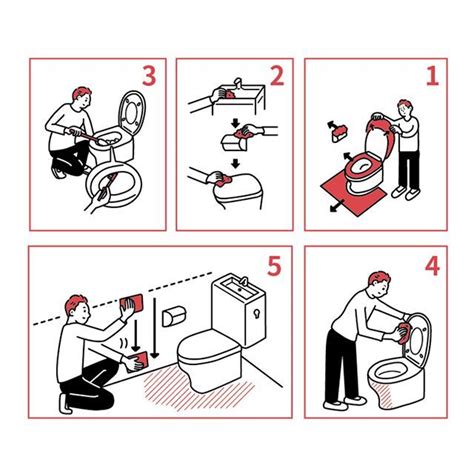 3

2

1

5

4