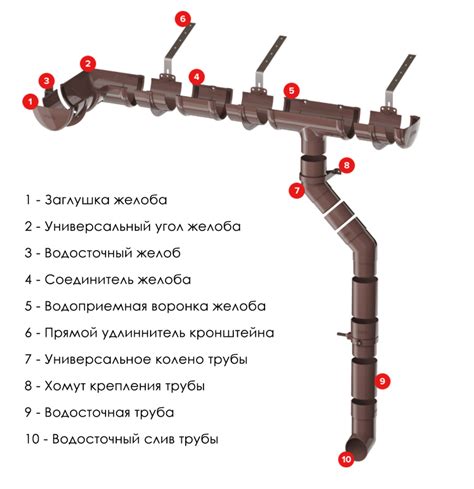 6
2
3
4
5
1
8
7
9
10

1 - Заглушка желоба

2 - Универсальный угол желоба

3 - Водосточный желоб

4 - Соединитель желоба

5 - Водоприемная воронка желоба

6 - Прямой удлиннитель кронштейна

7 - Универсальное колено трубы

8 - Хомут крепления трубы

9 - Водосточная труба

10 - Водосточный слив трубы