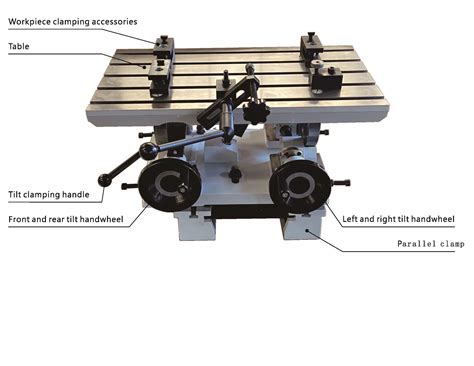 Workpiece clamping accessories

Table

Tilt clamping handle

Front and rear tilt handwheel

Left and right tilt handwheel

Parallel clamp