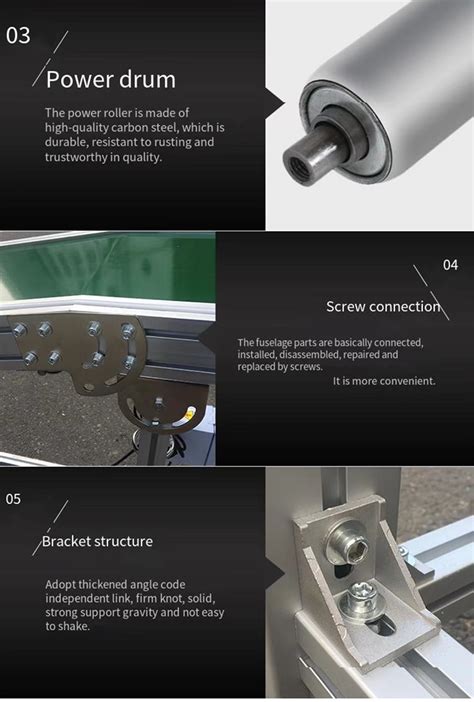 03

Power drum

The power roller is made of high-quality carbon steel, which is durable, resistant to rusting and trustworthy in quality.

04

Screw connection

The fuselage parts are basically connected, installed, disassembled, repaired and replaced by screws.
It is more convenient.

05

Bracket structure

Adopt thickened angle code independent link, firm knot, solid, strong support gravity and not easy to shake.