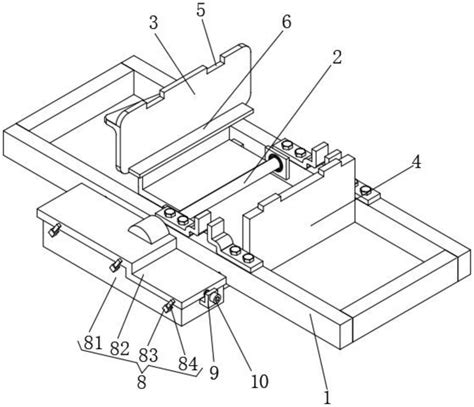 3
5
6
2
4
81
82
83
84
8
9
10
1