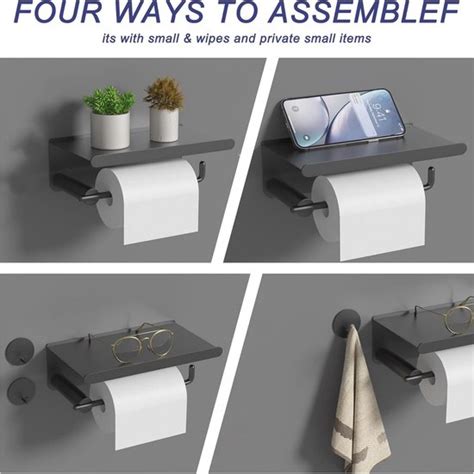 FOUR WAYS TO ASSEMBLEF

its with small & wipes and private small items

9:41