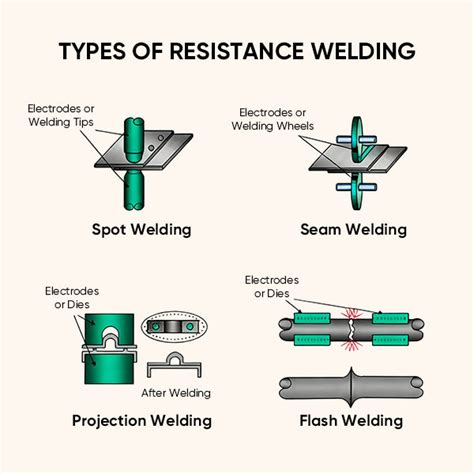 TYPES OF RESISTANCE WELDING

Electrodes or Welding Tips

Spot Welding

Electrodes or Welding Wheels

Seam Welding

Electrodes or Dies

After Welding

Projection Welding

Electrodes or Dies

Flash Welding