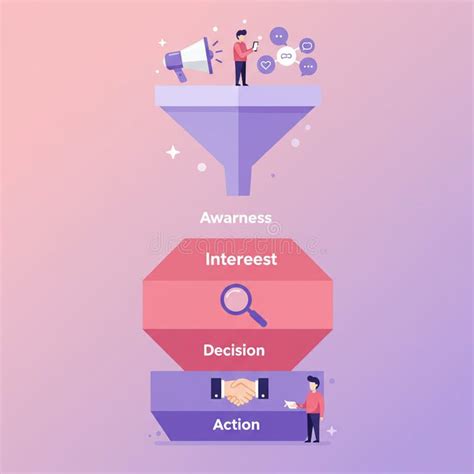 Awarness

dreamstime

Intereest

Decision

Action