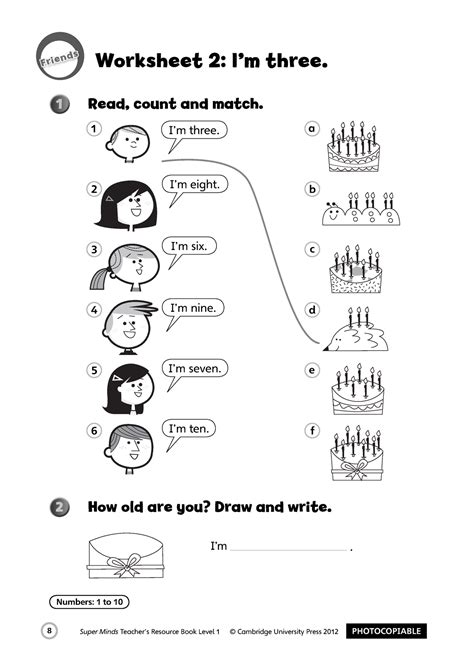 Friends

Worksheet 2: I'm three.

1 Read, count and match.

1 I'm three.

2 I'm eight.

3 I'm six.

4 I'm nine.

5 I'm seven.

6 I'm ten.

a

b

c

d

e

f

2 How old are you? Draw and write.

I'm ______________ .

Numbers: 1 to 10

8 Super Minds Teacher's Resource Book Level 1 © Cambridge University Press 2012 PHOTOCOPIABLE