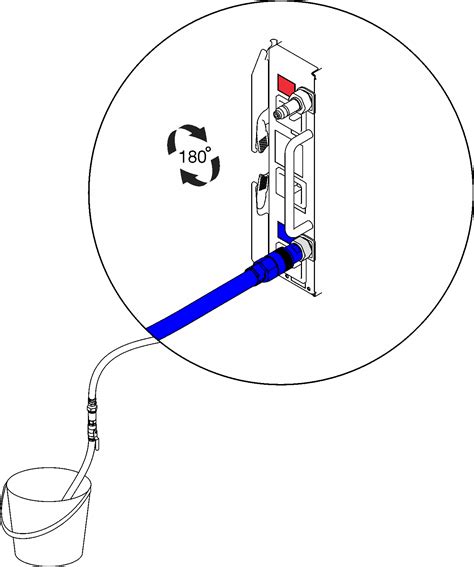 180°