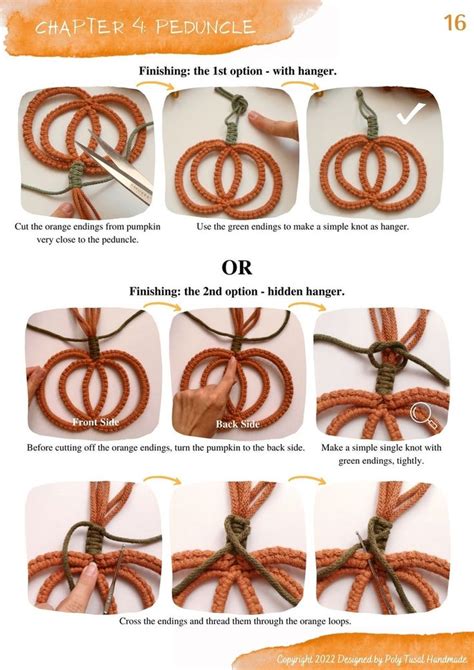 CHAPTER 4. PEDUNCLE

16

Finishing: the 1st option - with hanger.

Cut the orange endings from pumpkin very close to the peduncle.

Use the green endings to make a simple knot as hanger.

OR

Finishing: the 2nd option - hidden hanger.

Front Side

Back Side

Before cutting off the orange endings, turn the pumpkin to the back side.

Make a simple single knot with green endings, tightly.

Cross the endings and thread them through the orange loops.

Copyright 2022 Designed by Poly Tusal Handmade