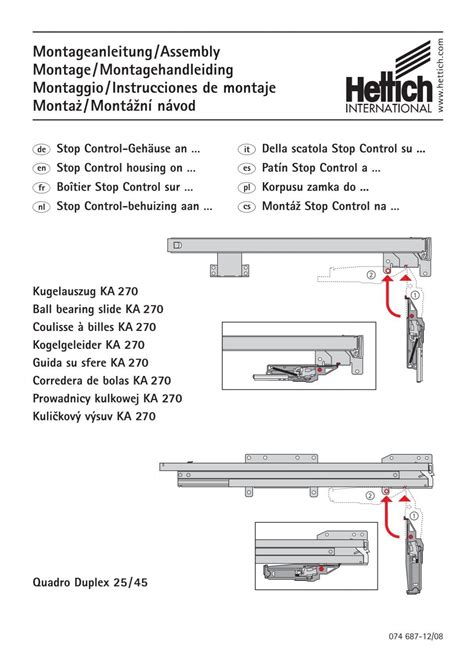 Montageanleitung/Assembly
Montage/Montagehandleiding
Montaggio/Instrucciones de montaje
Montaż/Montážní návod

Hettich
INTERNATIONAL
www.hettich.com

de Stop Control-Gehäuse an ...
en Stop Control housing on ...
fr Boîtier Stop Control sur ...
nl Stop Control-behuizing aan ...

it Della scatola Stop Control su ...
es Patín Stop Control a ...
pl Korpusu zamka do ...
cs Montáž Stop Control na ...

2
1

Kugelauszug KA 270
Ball bearing slide KA 270
Coulisse à billes KA 270
Kogelgeleider KA 270
Guida su sfere KA 270
Corredera de bolas KA 270
Prowadnicy kulkowej KA 270
Kuličkový výsuv KA 270

2
1

Quadro Duplex 25/45

074 687-12/08