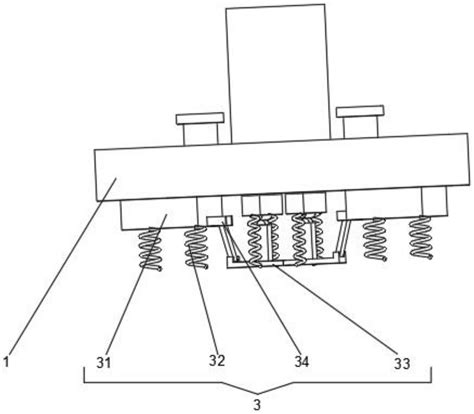 1
31
32
34
33
3