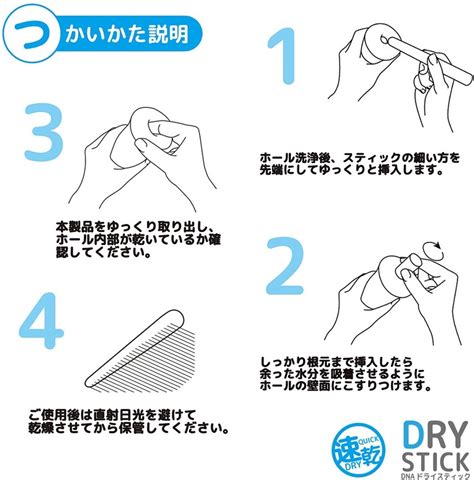 つかいかた説明

1

ホール洗浄後、スティックの細い方を先端にしてゆっくりと挿入します。

2

しっかり根元まで挿入したら余った水分を吸着させるようにホールの壁面にこすりつけます。

3

本製品をゆっくり取り出し、ホール内部が乾いているか確認してください。

4

ご使用後は直射日光を避けて乾燥させてから保管してください。

速乾 QUICK DRY

DRY STICK
DNAドライスティック