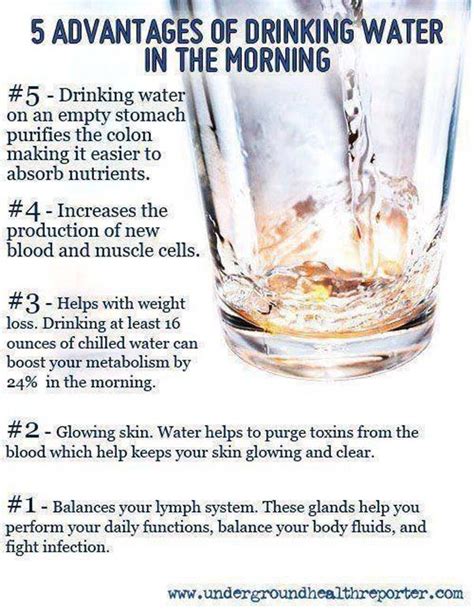 5 ADVANTAGES OF DRINKING WATER IN THE MORNING

#5 - Drinking water on an empty stomach purifies the colon making it easier to absorb nutrients.

#4 - Increases the production of new blood and muscle cells.

#3 - Helps with weight loss. Drinking at least 16 ounces of chilled water can boost your metabolism by 24% in the morning.

#2 - Glowing skin. Water helps to purge toxins from the blood which help keeps your skin glowing and clear.

#1 - Balances your lymph system. These glands help you perform your daily functions, balance your body fluids, and fight infection.

www.undergroundhealthreporter.com