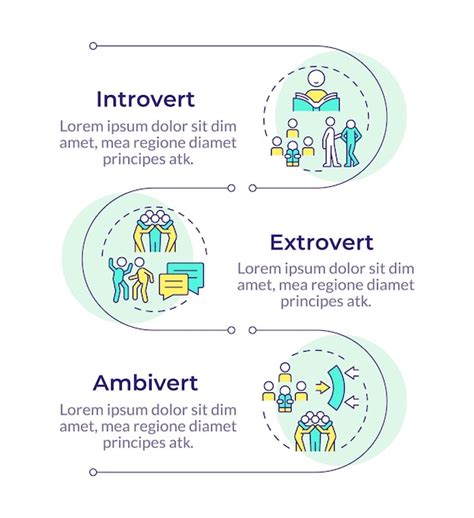 Introvert

Lorem ipsum dolor sit dim amet, mea regione diamet principes atk.

Extrovert

Lorem ipsum dolor sit dim amet, mea regione diamet principes atk.

Ambivert

Lorem ipsum dolor sit dim amet, mea regione diamet principes atk.