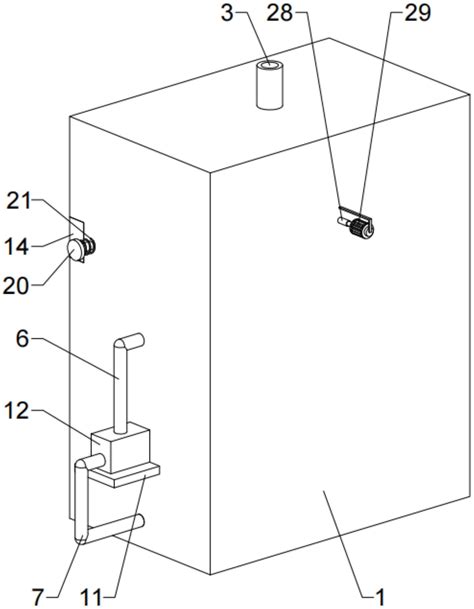 3
28
29
21
14
20
6
12
7
11
1