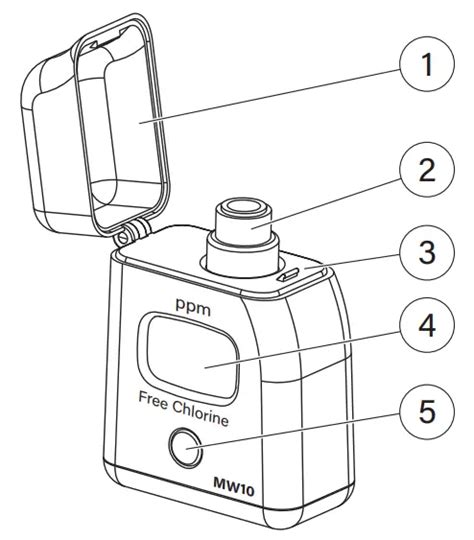 1
2
3
ppm
4
Free Chlorine
5
MW10