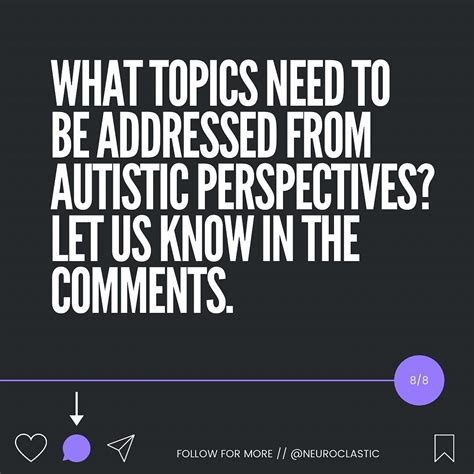 WHAT TOPICS NEED TO BE ADDRESSED FROM AUTISTIC PERSPECTIVES? LET US KNOW IN THE COMMENTS.

8/8

FOLLOW FOR MORE // @NEUROCLASTIC