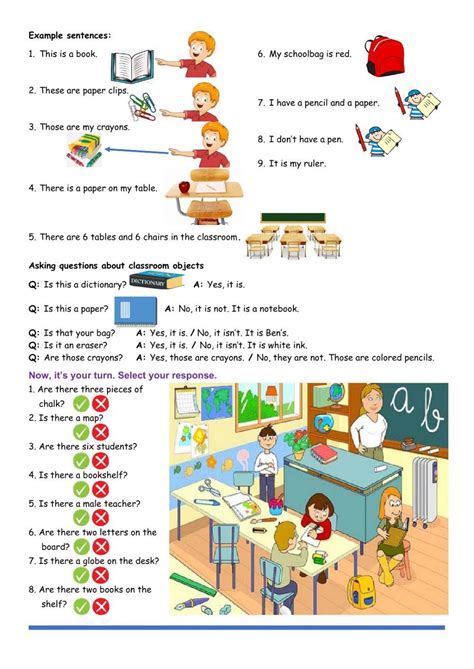 Example sentences:

1. This is a book.

2. These are paper clips.

3. Those are my crayons.

4. There is a paper on my table.

5. There are 6 tables and 6 chairs in the classroom.

6. My schoolbag is red.

7. I have a pencil and a paper.

8. I don't have a pen.

9. It is my ruler.

Asking questions about classroom objects

Q: Is this a dictionary? DICTIONARY A: Yes, it is.

Q: Is this a paper? A: No, it is not. It is a notebook.

Q: Is that your bag? A: Yes, it is. / No, it isn't. It is Ben's.
Q: Is it an eraser? A: Yes, it is. / No, it isn't. It is white ink.
Q: Are those crayons? A: Yes, those are crayons. / No, they are not. Those are colored pencils.

Now, it's your turn. Select your response.

1. Are there three pieces of chalk?
2. Is there a map?
3. Are there six students?
4. Is there a bookshelf?
5. Is there a male teacher?
6. Are there two letters on the board?
7. Is there a globe on the desk?
8. Are there two books on the shelf?

a b