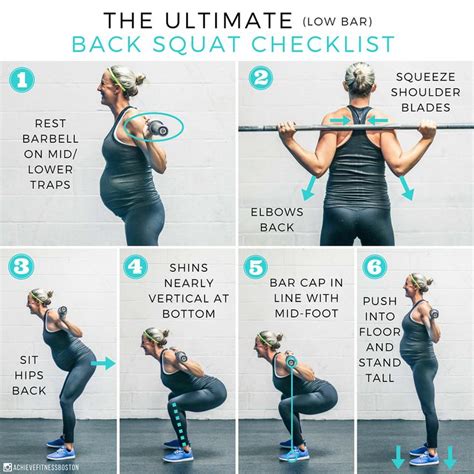 THE ULTIMATE (LOW BAR)
BACK SQUAT CHECKLIST

1
REST BARBELL ON MID/ LOWER TRAPS

2
SQUEEZE SHOULDER BLADES

ELBOWS BACK

3
SIT HIPS BACK

4
SHINS NEARLY VERTICAL AT BOTTOM

5
BAR CAP IN LINE WITH MID-FOOT

6
PUSH INTO FLOOR AND STAND TALL

ACHIEVEFITNESSBOSTON