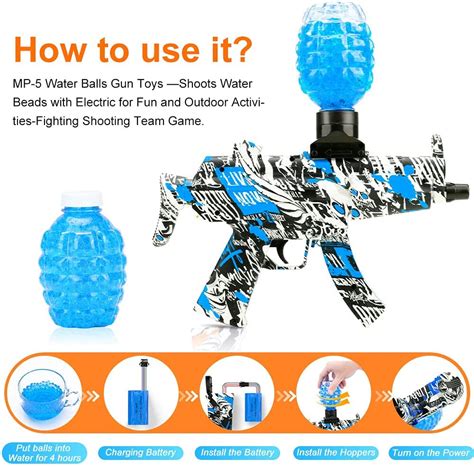 How to use it?

MP-5 Water Balls Gun Toys —Shoots Water Beads with Electric for Fun and Outdoor Activities-Fighting Shooting Team Game.

Put balls into Water for 4 hours

Charging Battery

Install the Battery

Install the Hoppers

Turn on the Power