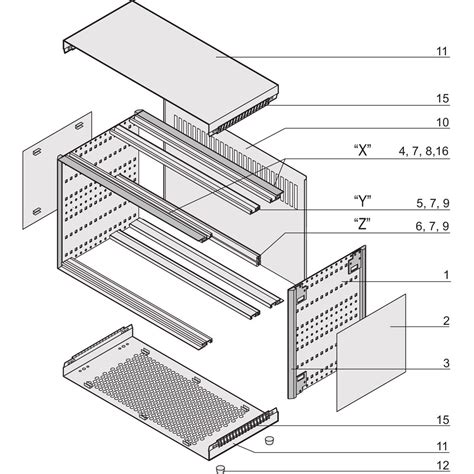 11

15

10

“X” 4, 7, 8,16

“Y” 5, 7, 9

“Z” 6, 7, 9

1

2

3

15

11

12