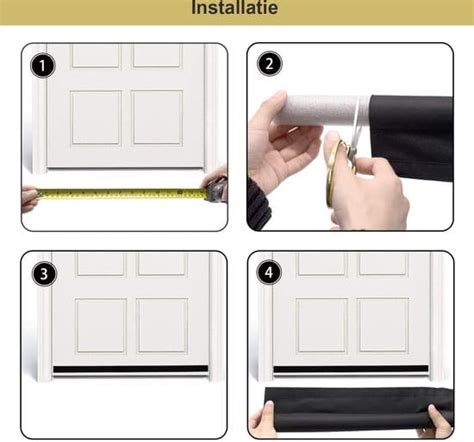 Installatie

1

2

3

4