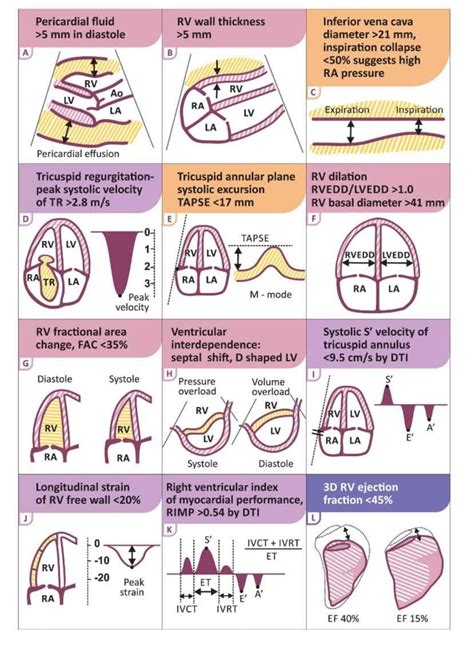 Pericardial fluid >5 mm in diastole

A

RV
LV
Ao
LA

Pericardial effusion

RV wall thickness >5 mm

B

RV
RA
LV
LA

Inferior vena cava diameter >21 mm, inspiration collapse <50% suggests high RA pressure

C

Expiration
Inspiration

Tricuspid regurgitation-peak systolic velocity of TR >2.8 m/s

D

RV
LV
RA
TR
LA

0
1
2
3

Peak velocity

Tricuspid annular plane systolic excursion TAPSE <17 mm

E

RV
LV
RA
LA

TAPSE

M - mode

RV dilation RVEDD/LVEDD >1.0 RV basal diameter >41 mm

F

RVEDD
LVEDD
RA
LA

RV fractional area change, FAC <35%

G

Diastole
Systole

RV
RA
RV
RA

Ventricular interdependence: septal shift, D shaped LV

H

Pressure overload
Volume overload

RV
LV
RV
LV

Systole
Diastole

Systolic S' velocity of tricuspid annulus <9.5 cm/s by DTI

I

RV
LV
RA
LA

S'
E'
A'

Longitudinal strain of RV free wall <20%

J

RV
RA

0
-10
-20

Peak strain

Right ventricular index of myocardial performance, RIMP >0.54 by DTI

K

S'

$\frac{IVCT + IVRT}{ET}$

ET
E'
A'
IVCT
IVRT

3D RV ejection fraction <45%

L

EF 40%
EF 15%