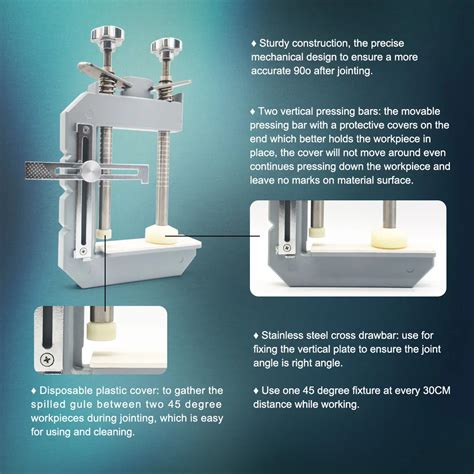 ♦ Sturdy construction, the precise mechanical design to ensure a more accurate 90o after jointing.

♦ Two vertical pressing bars: the movable pressing bar with a protective covers on the end which better holds the workpiece in place, the cover will not move around even continues pressing down the workpiece and leave no marks on material surface.

♦ Stainless steel cross drawbar: use for fixing the vertical plate to ensure the joint angle is right angle.

♦ Use one 45 degree fixture at every 30CM distance while working.

♦ Disposable plastic cover: to gather the spilled gule between two 45 degree workpieces during jointing, which is easy for using and cleaning.