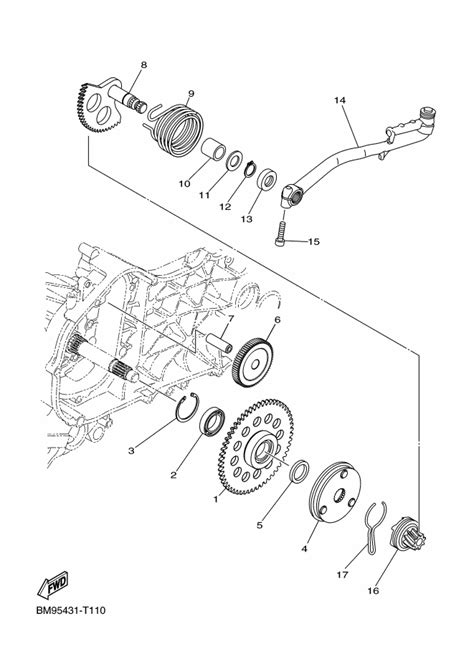 8
9
14
10
11
12
13
15
7
6
3
2
1
5
4
17
16
FWD
BM95431-T110