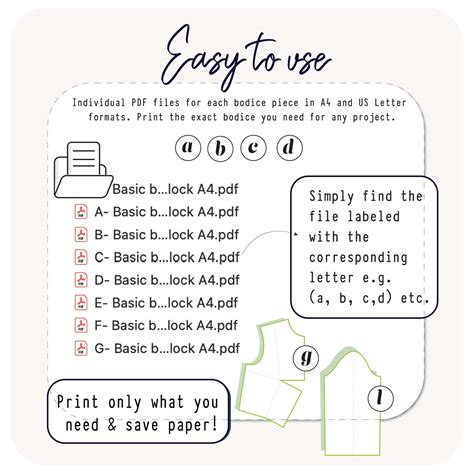 Easy to use

Individual PDF files for each bodice piece in A4 and US Letter formats. Print the exact bodice you need for any project.

a b c d

Basic b...lock A4.pdf
A- Basic b...lock A4.pdf
B- Basic b...lock A4.pdf
C- Basic b...lock A4.pdf
D- Basic b...lock A4.pdf
E- Basic b...lock A4.pdf
F- Basic b...lock A4.pdf
G- Basic b...lock A4.pdf

Simply find the file labeled with the corresponding letter e.g. (a, b, c,d) etc.

g

l

Print only what you need & save paper!