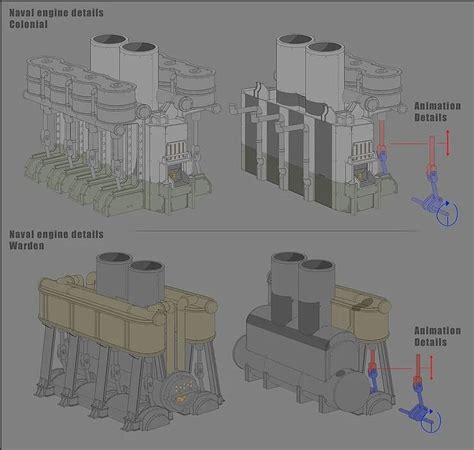 Naval engine details
Colonial

Animation
Details

Naval engine details
Warden

Animation
Details