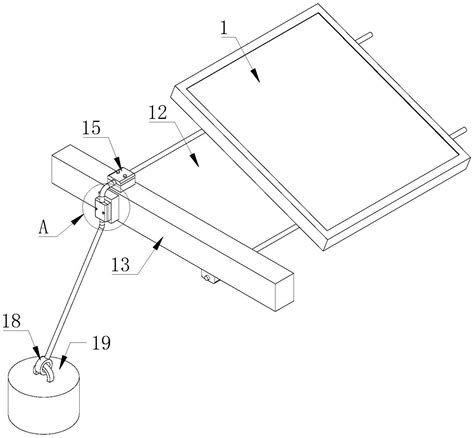 1
12
15
A
13
18
19