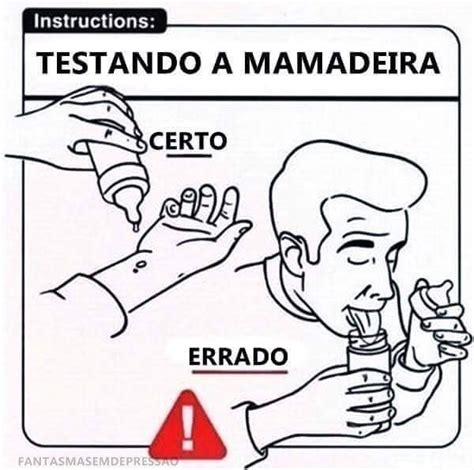 Instructions:

TESTANDO A MAMADEIRA

CERTO

ERRADO

!

FANTASMASEMDEPRESSÃO