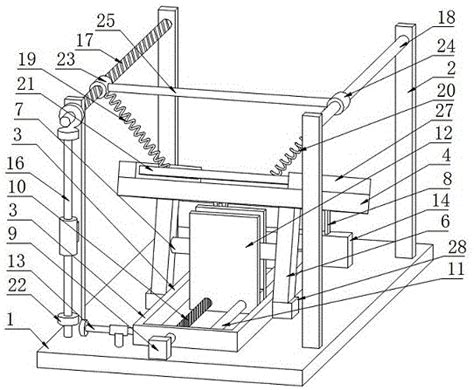 25
17
19
23
21
7
3
16
10
3
9
13
22
1
18
24
2
20
27
12
4
8
14
6
28
11