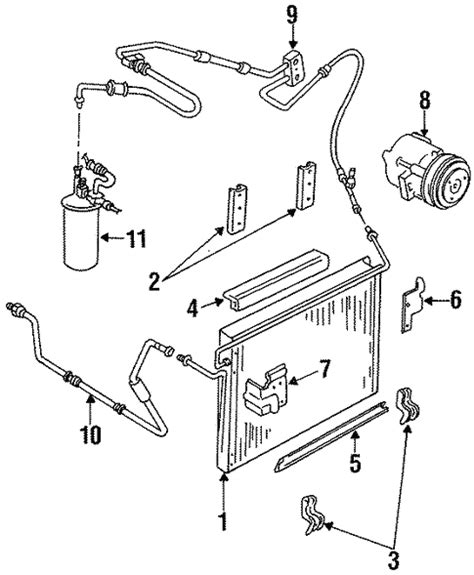 9
8
11
2
4
6
7
10
5
1
3