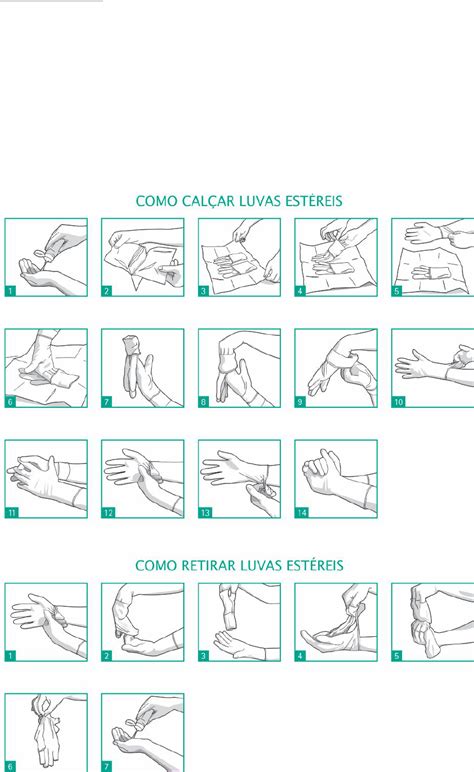 COMO CALÇAR LUVAS ESTÉREIS

1 2 3 4 5

6 7 8 9 10

11 12 13 14

COMO RETIRAR LUVAS ESTÉREIS

1 2 3 4 5

6 7