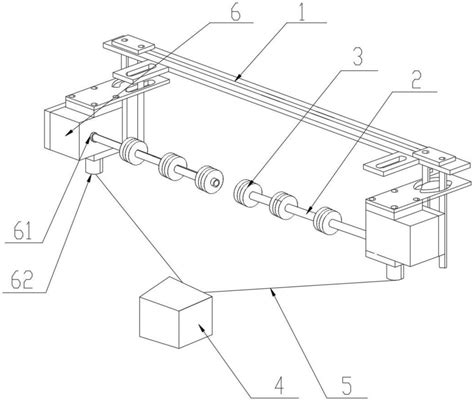 6
1
3
2
61
62
4
5