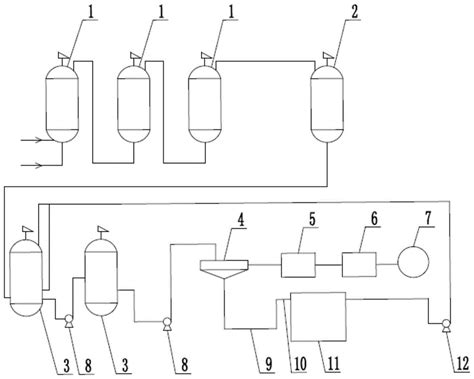 1
1
1
2
4
5
6
7
3
8
3
8
9
10
11
12